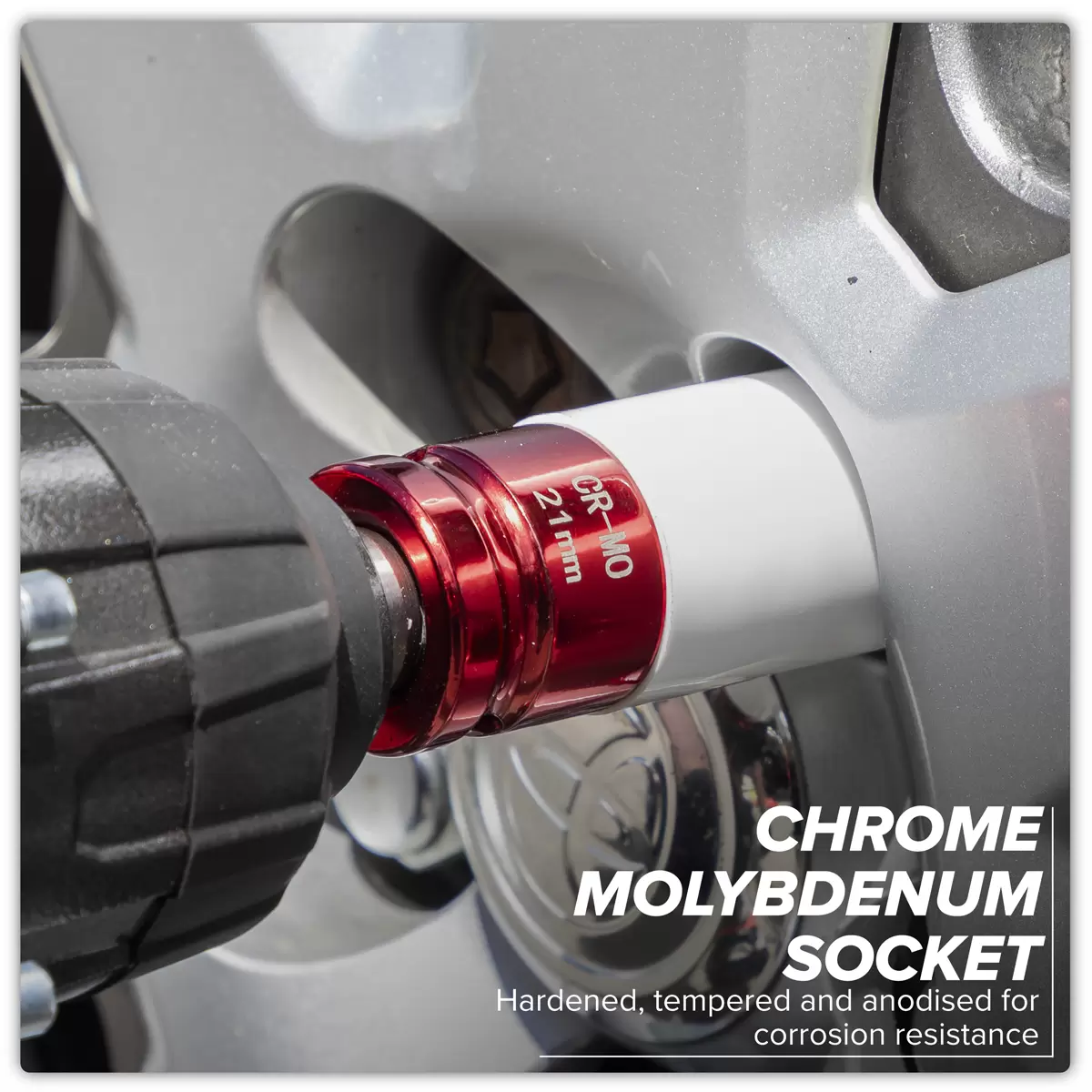 CR-MO
21mm

CHROME
MOLYBDENUM
SOCKET

Hardened, tempered and anodised for corrosion resistance